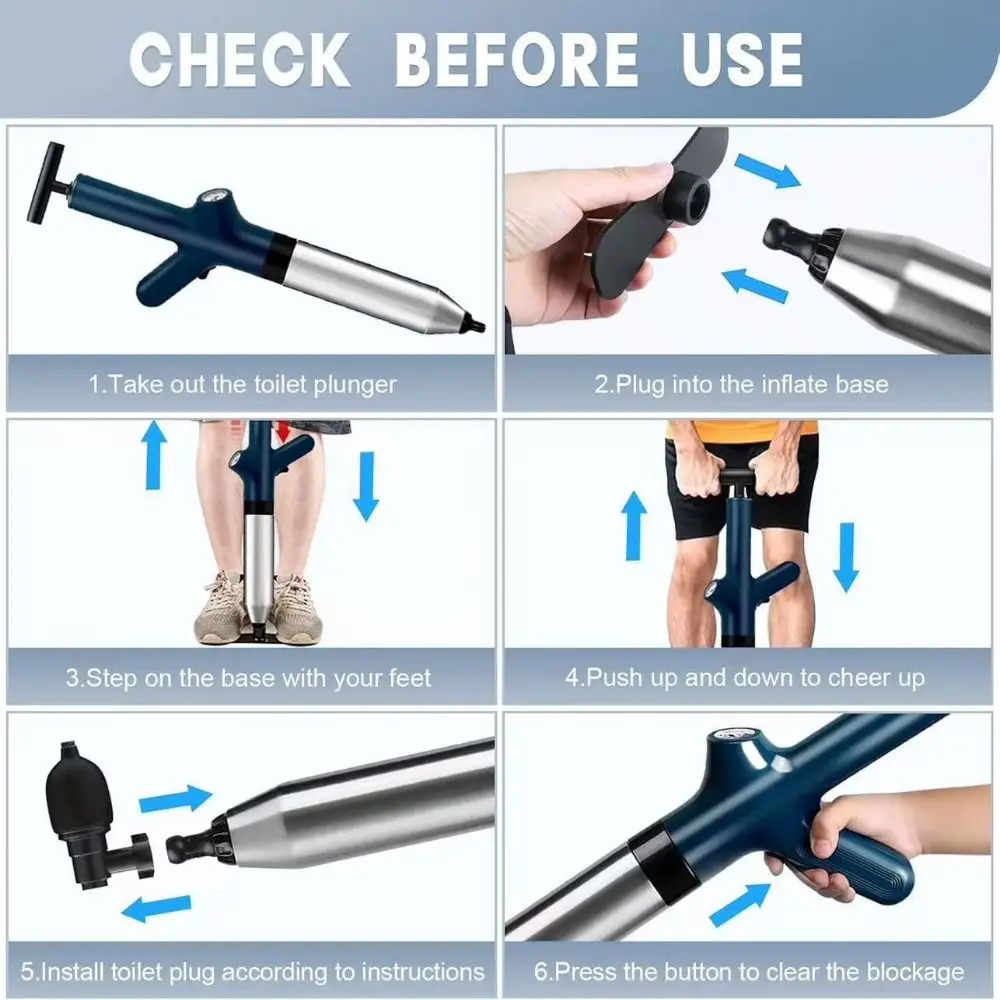 CHECK BEFORE USE

1.Take out the toilet plunger

2.Plug into the inflate base

3.Step on the base with your feet

4.Push up and down to cheer up

5.Install toilet plug according to instructions

6.Press the button to clear the blockage