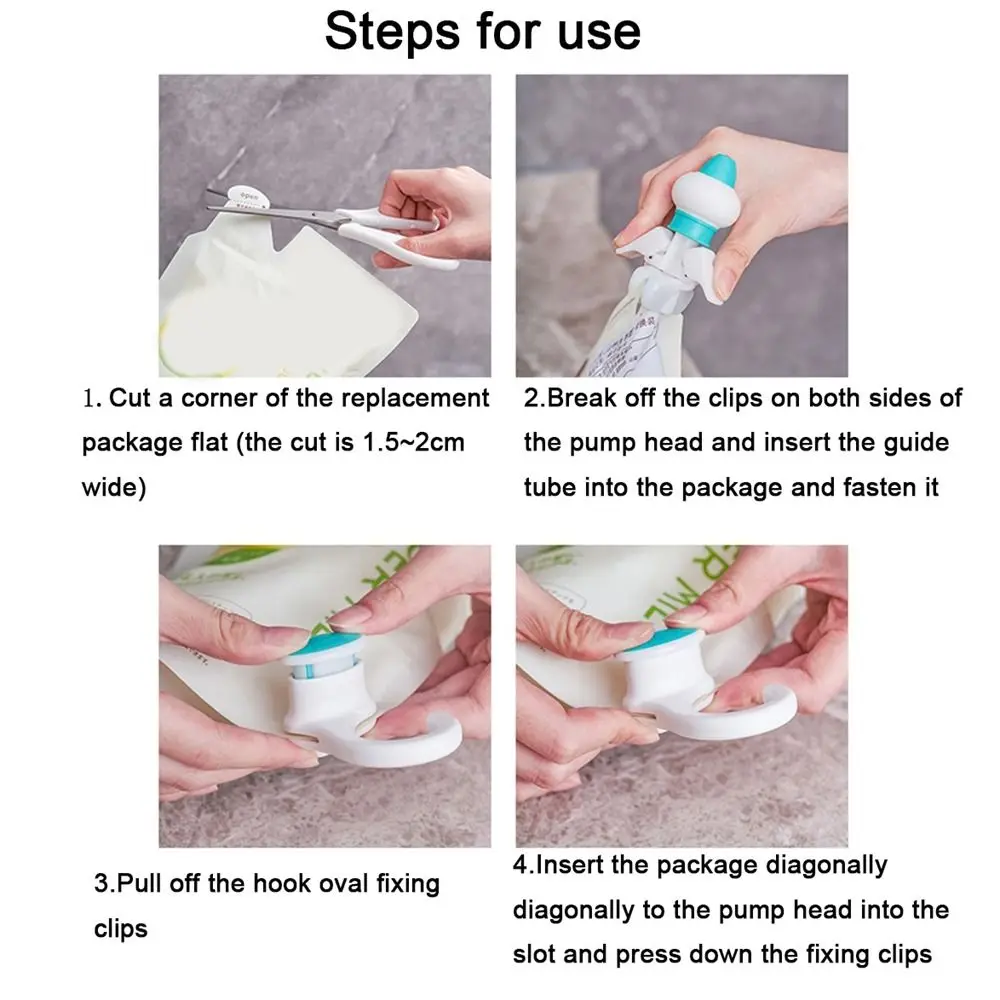 Steps for use

1. Cut a corner of the replacement package flat (the cut is 1.5~2cm wide)

2.Break off the clips on both sides of the pump head and insert the guide tube into the package and fasten it

3.Pull off the hook oval fixing clips

4.Insert the package diagonally diagonally to the pump head into the slot and press down the fixing clips